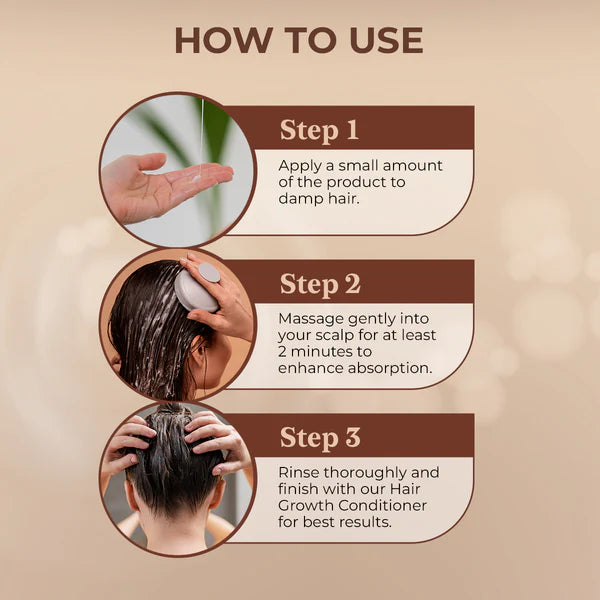 HOW TO USE

Step 1

Apply a small amount of the product to damp hair.

Step 2

Massage gently into your scalp for at least 2 minutes to enhance absorption.

Step 3

Rinse thoroughly and finish with our Hair Growth Conditioner for best results.