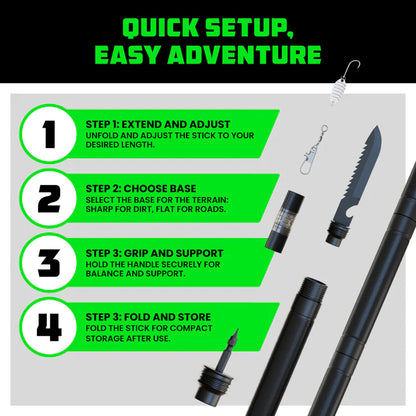 QUICK SETUP,
EASY ADVENTURE

1

STEP 1: EXTEND AND ADJUST
UNFOLD AND ADJUST THE STICK TO YOUR DESIRED LENGTH.

2

STEP 2: CHOOSE BASE
SELECT THE BASE FOR THE TERRAIN: SHARP FOR DIRT, FLAT FOR ROADS.

3

STEP 3: GRIP AND SUPPORT
HOLD THE HANDLE SECURELY FOR BALANCE AND SUPPORT.

4

STEP 3: FOLD AND STORE
FOLD THE STICK FOR COMPACT STORAGE AFTER USE.